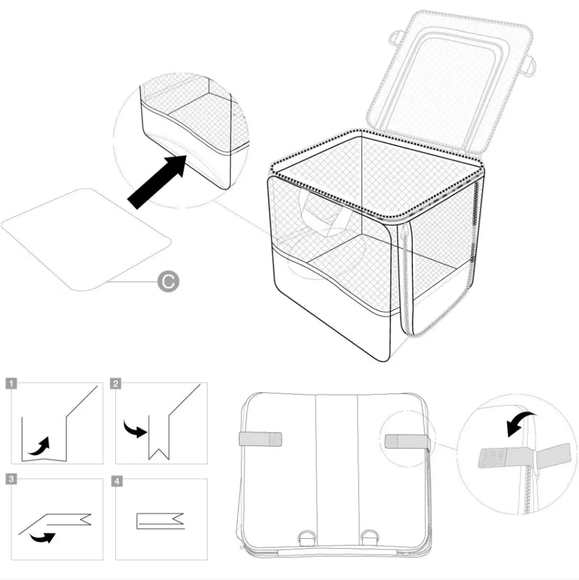 C

1

2

3

4